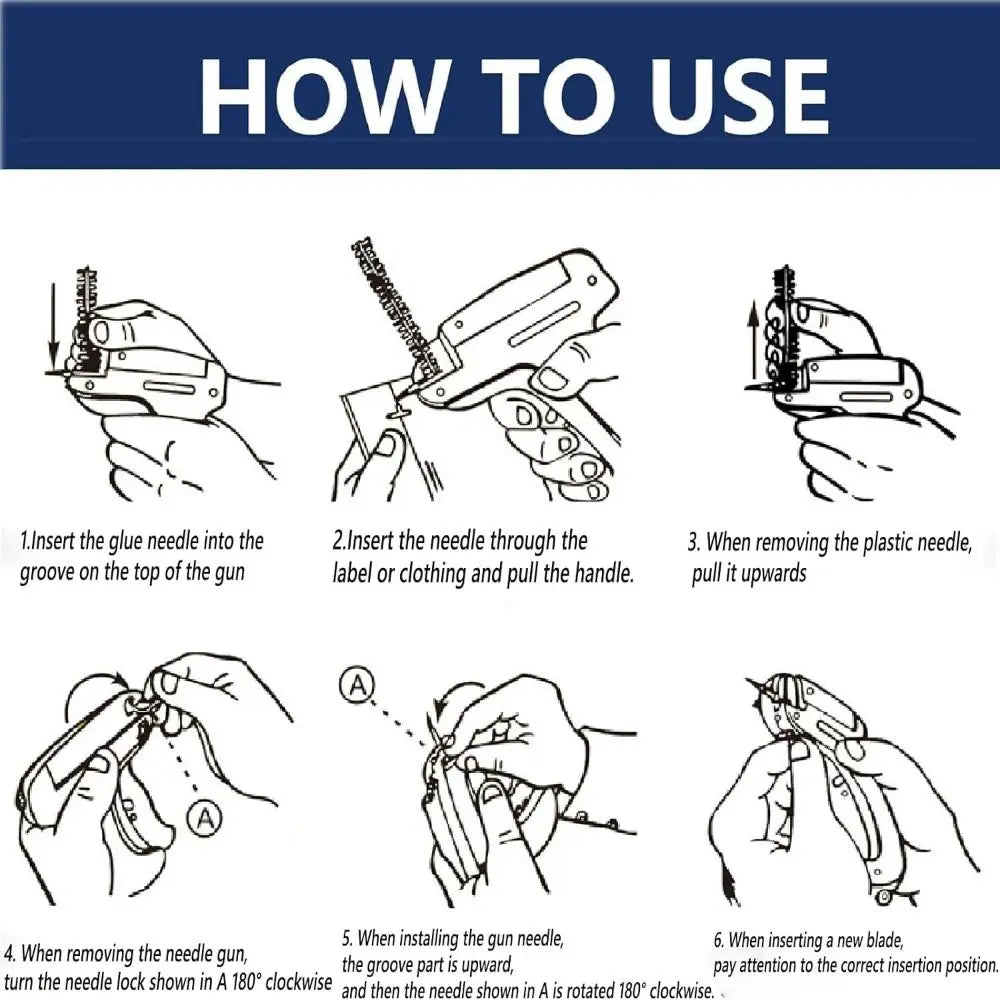 HOW TO USE

1.Insert the glue needle into the groove on the top of the gun

2.Insert the needle through the label or clothing and pull the handle.

3. When removing the plastic needle, pull it upwards

A

4. When removing the needle gun, turn the needle lock shown in A 180° clockwise

A

5. When installing the gun needle, the groove part is upward, and then the needle shown in A is rotated 180° clockwise.

6. When inserting a new blade, pay attention to the correct insertion position.